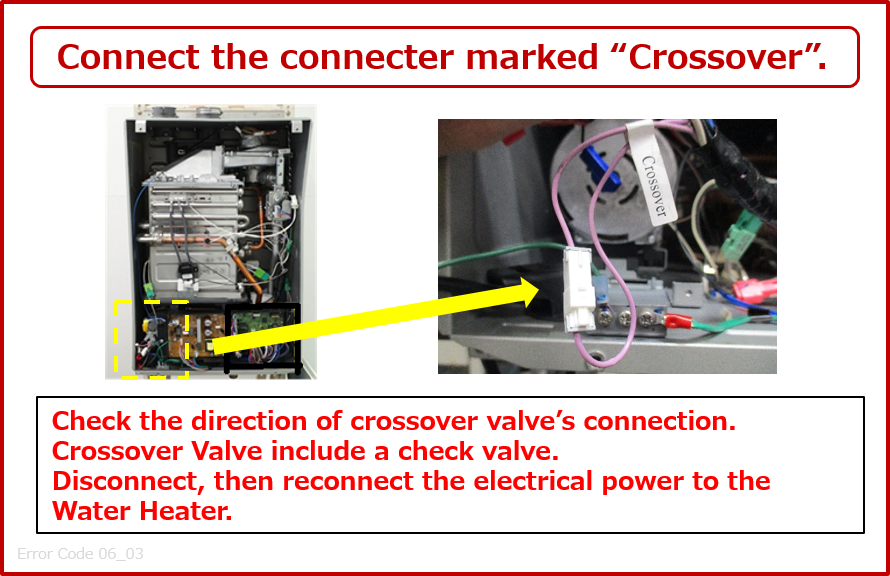 Connect the connecter marked “Crossover”.

Crossover

Check the direction of crossover valve’s connection.
Crossover Valve include a check valve.
Disconnect, then reconnect the electrical power to the Water Heater.

Error Code 06_03