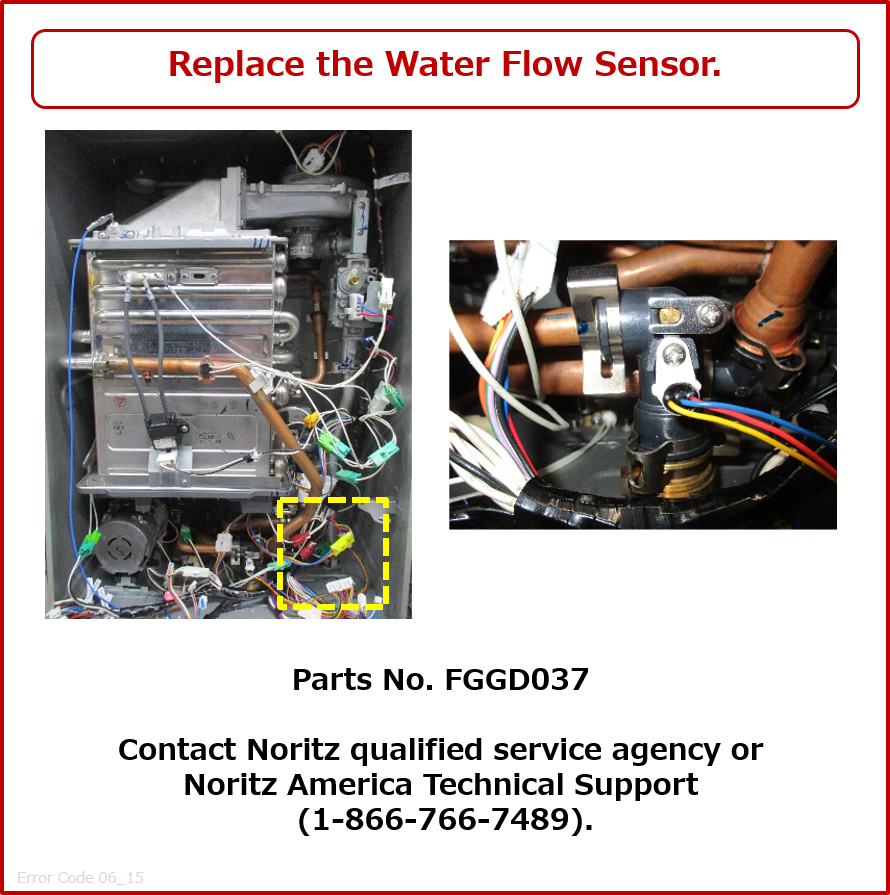 Replace the Water Flow Sensor.

Parts No. FGGD037

Contact Noritz qualified service agency or Noritz America Technical Support (1-866-766-7489).

Error Code 06_15