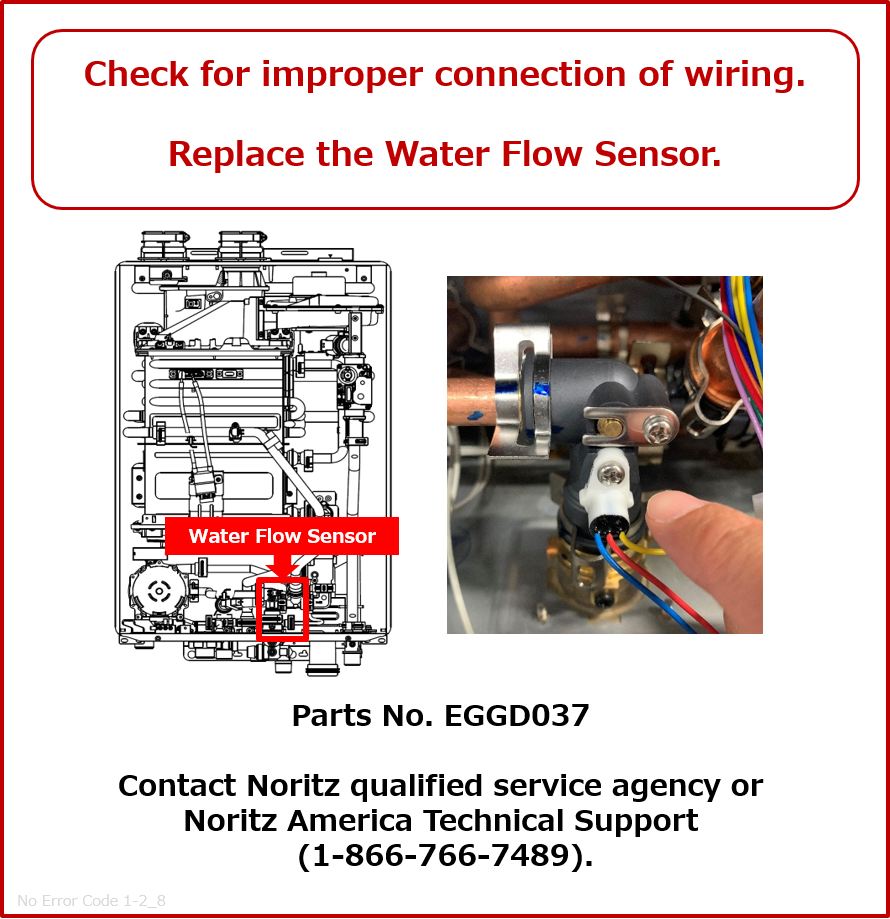 Check for improper connection of wiring.

Replace the Water Flow Sensor.

Water Flow Sensor

Parts No. EGGD037

Contact Noritz qualified service agency or Noritz America Technical Support (1-866-766-7489).

No Error Code 1-2_8