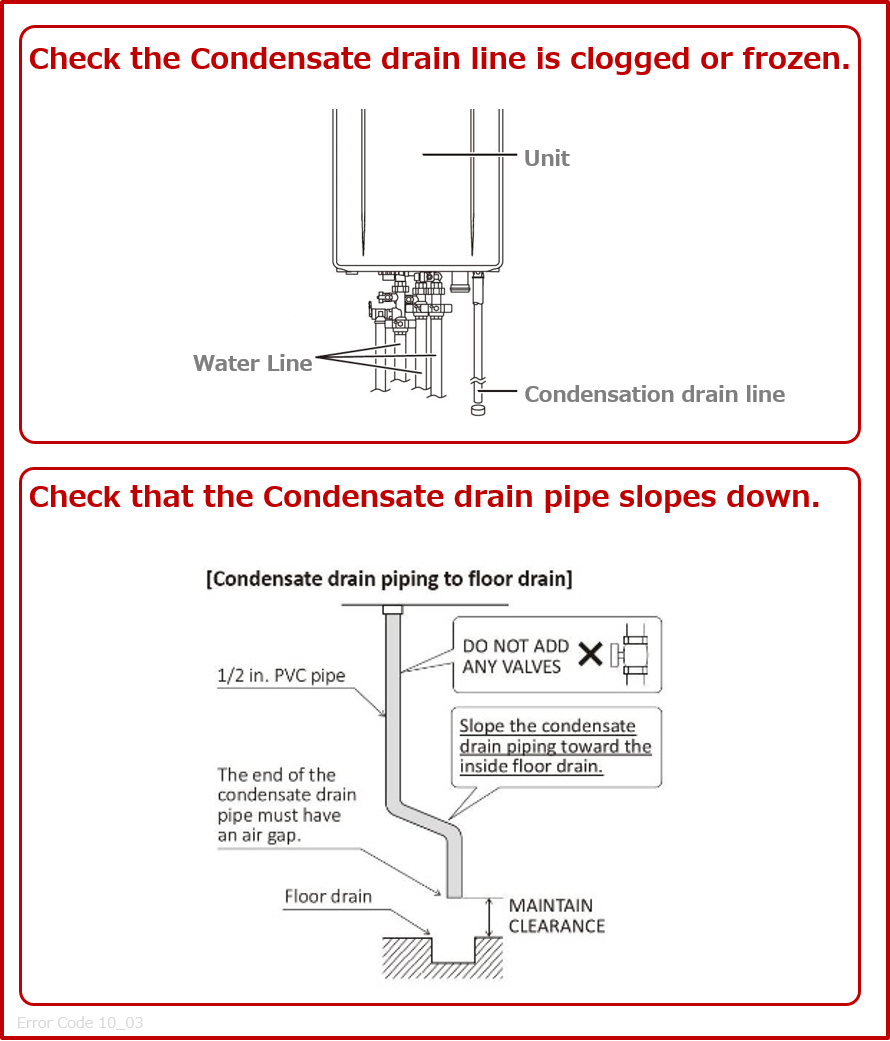 Check the Condensate drain line is clogged or frozen.

Unit

Water Line

Condensation drain line

Check that the Condensate drain pipe slopes down.

[Condensate drain piping to floor drain]

DO NOT ADD ANY VALVES

1/2 in. PVC pipe

Slope the condensate drain piping toward the inside floor drain.

The end of the condensate drain pipe must have an air gap.

Floor drain

MAINTAIN CLEARANCE

Error Code 10_03