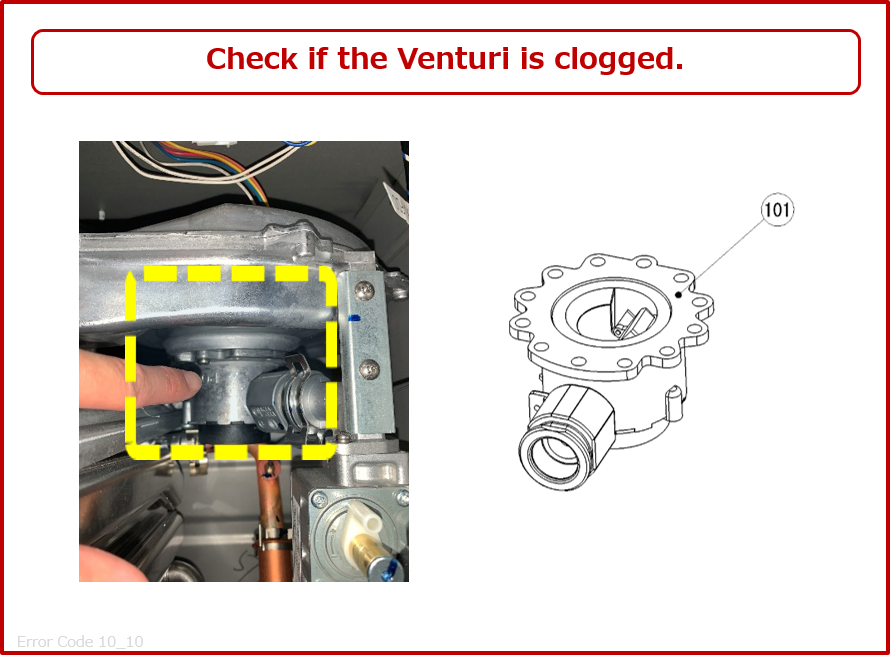 Check if the Venturi is clogged.

101

Error Code 10_10