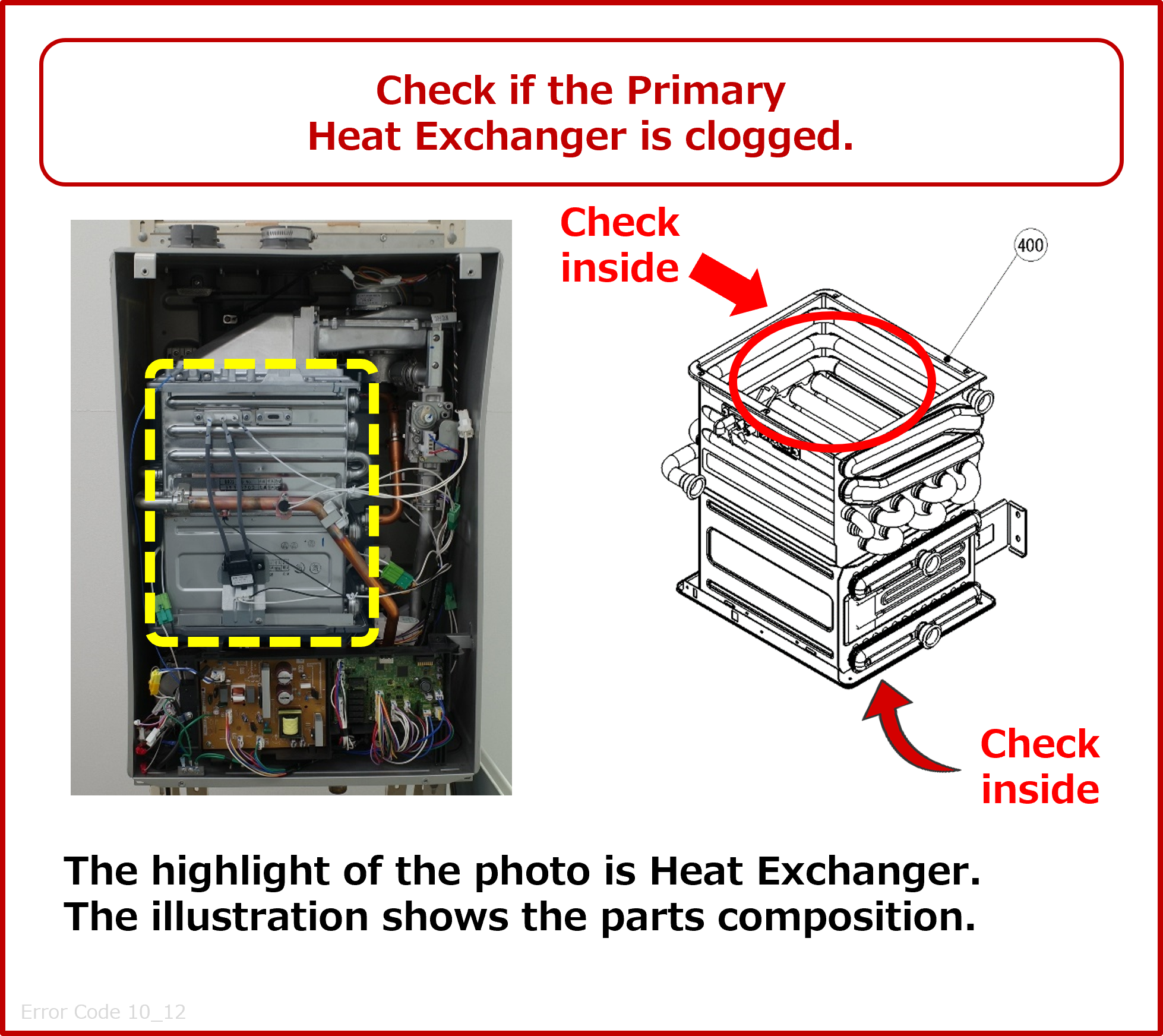 Check if the Primary Heat Exchanger is clogged.

Check inside

400

Check inside

The highlight of the photo is Heat Exchanger.
The illustration shows the parts composition.

Error Code 10_12