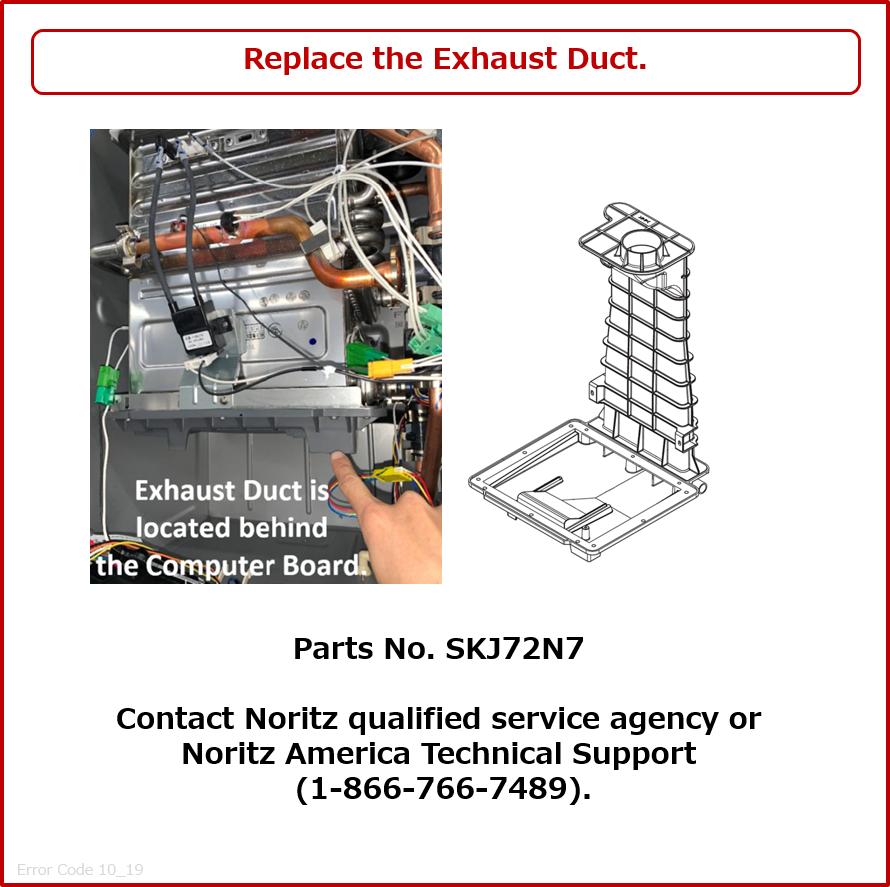 Replace the Exhaust Duct.

Exhaust Duct is located behind the Computer Board.

Parts No. SKJ72N7

Contact Noritz qualified service agency or Noritz America Technical Support (1-866-766-7489).

Error Code 10_19