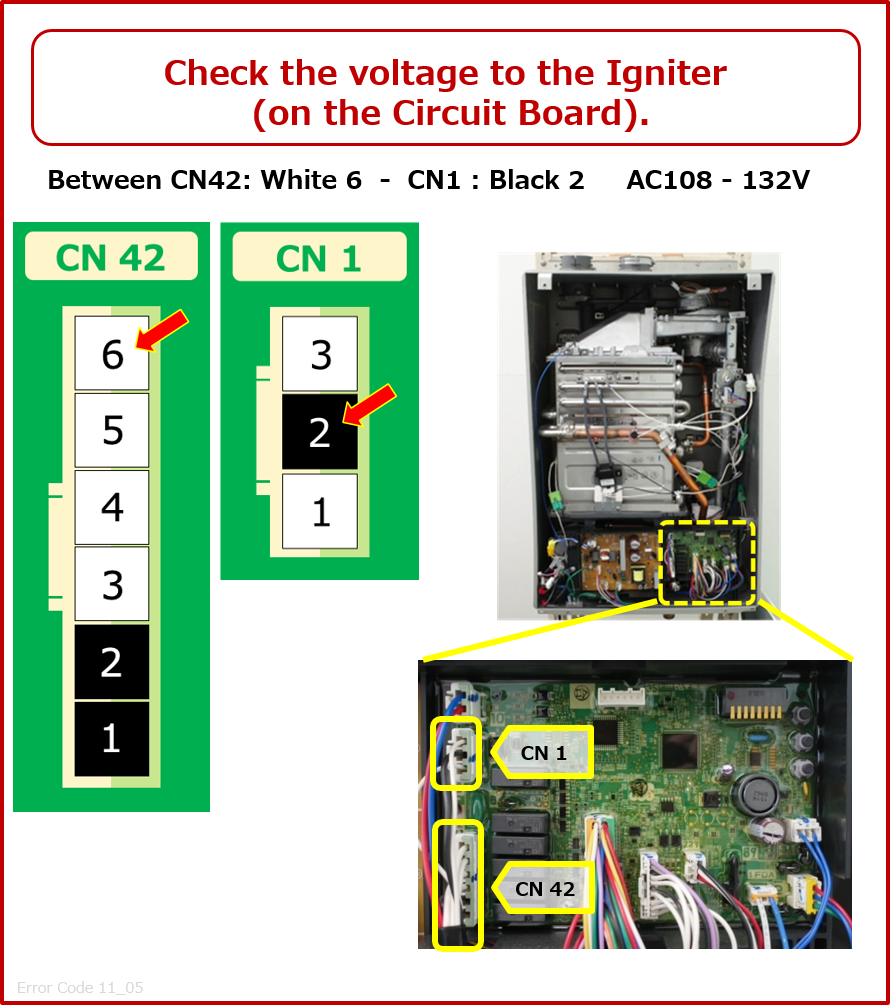 Check the voltage to the Igniter (on the Circuit Board).

Between CN42: White 6 - CN1 : Black 2 AC108 - 132V

CN 42

6
5
4
3
2
1

CN 1

3
2
1

CN 1

CN 42

Error Code 11_05