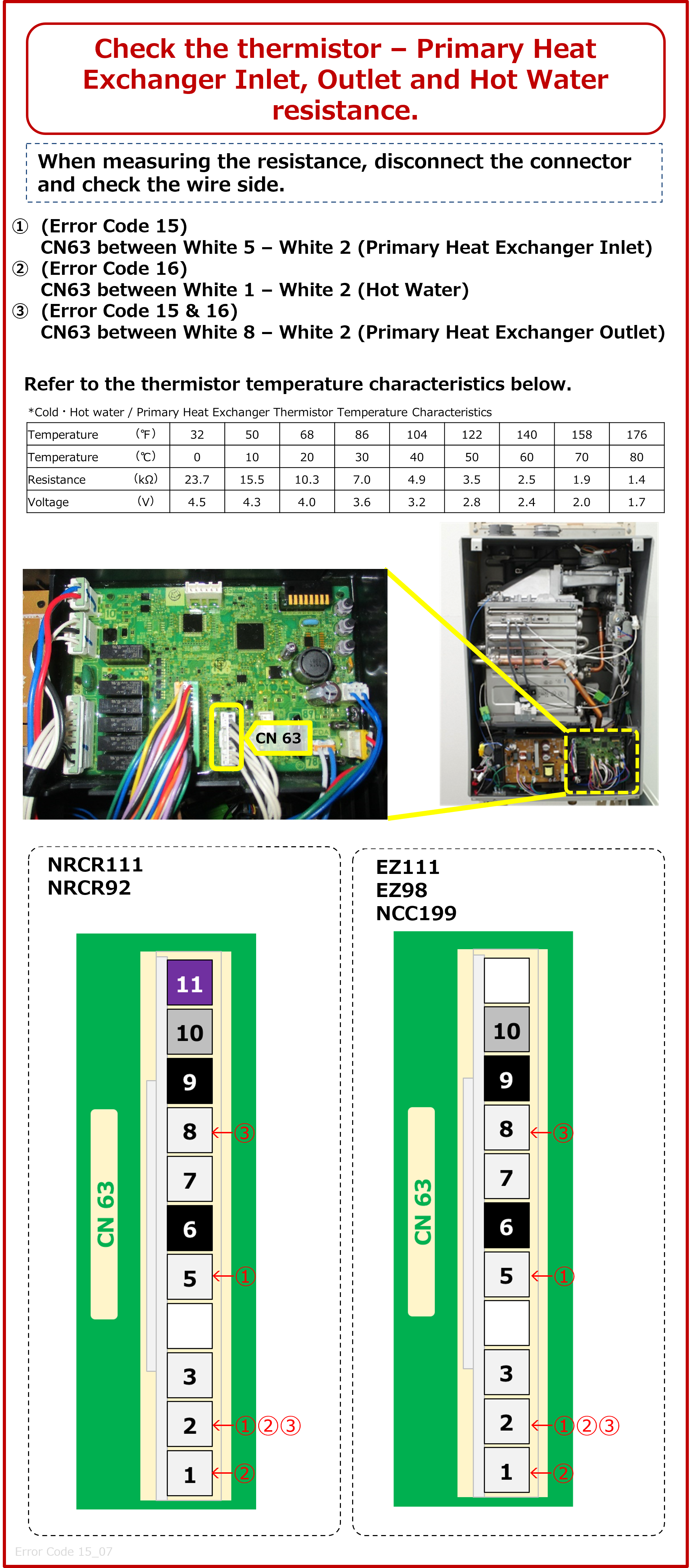 Check the thermistor – Primary Heat Exchanger Inlet, Outlet and Hot Water resistance.

When measuring the resistance, disconnect the connector and check the wire side.

① (Error Code 15)
CN63 between White 5 – White 2 (Primary Heat Exchanger Inlet)
② (Error Code 16)
CN63 between White 1 – White 2 (Hot Water)
③ (Error Code 15 & 16)
CN63 between White 8 – White 2 (Primary Heat Exchanger Outlet)

Refer to the thermistor temperature characteristics below.

*Cold・Hot water / Primary Heat Exchanger Thermistor Temperature Characteristics

| Temperature (℉) | 32 | 50 | 68 | 86 | 104 | 122 | 140 | 158 | 176 |
|---|---|---|---|---|---|---|---|---|---|
| Temperature (℃) | 0 | 10 | 20 | 30 | 40 | 50 | 60 | 70 | 80 |
| Resistance (kΩ) | 23.7 | 15.5 | 10.3 | 7.0 | 4.9 | 3.5 | 2.5 | 1.9 | 1.4 |
| Voltage (V) | 4.5 | 4.3 | 4.0 | 3.6 | 3.2 | 2.8 | 2.4 | 2.0 | 1.7 |

CN 63

NRCR111
NRCR92

CN 63

11
10
9
8 ←③
7
6
5 ←①

3
2 ←①②③
1 ←②

EZ111
EZ98
NCC199

CN 63


10
9
8 ←③
7
6
5 ←①

3
2 ←①②③
1 ←②

Error Code 15_07