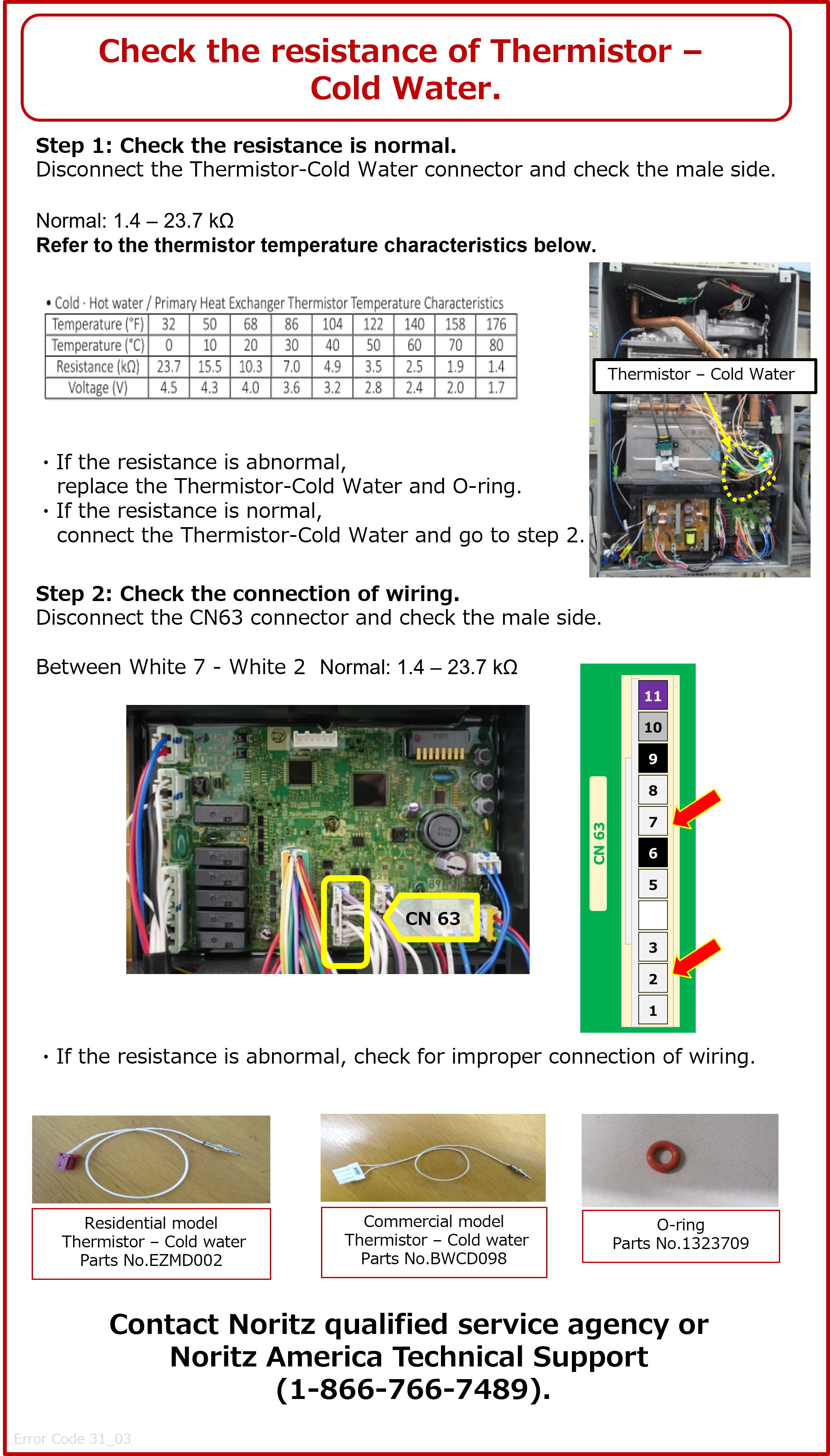 Check the resistance of Thermistor – Cold Water.

**Step 1: Check the resistance is normal.**
Disconnect the Thermistor-Cold Water connector and check the male side.

Normal: 1.4 – 23.7 kΩ
**Refer to the thermistor temperature characteristics below.**

• Cold · Hot water / Primary Heat Exchanger Thermistor Temperature Characteristics

| Temperature (°F) | 32 | 50 | 68 | 86 | 104 | 122 | 140 | 158 | 176 |
|---|---|---|---|---|---|---|---|---|---|
| Temperature (°C) | 0 | 10 | 20 | 30 | 40 | 50 | 60 | 70 | 80 |
| Resistance (kΩ) | 23.7 | 15.5 | 10.3 | 7.0 | 4.9 | 3.5 | 2.5 | 1.9 | 1.4 |
| Voltage (V) | 4.5 | 4.3 | 4.0 | 3.6 | 3.2 | 2.8 | 2.4 | 2.0 | 1.7 |

Thermistor – Cold Water

・If the resistance is abnormal, replace the Thermistor-Cold Water and O-ring.
・If the resistance is normal, connect the Thermistor-Cold Water and go to step 2.

**Step 2: Check the connection of wiring.**
Disconnect the CN63 connector and check the male side.

Between White 7 - White 2 Normal: 1.4 – 23.7 kΩ

CN 63

CN 63
11
10
9
8
7
6
5
3
2
1

・If the resistance is abnormal, check for improper connection of wiring.

Residential model
Thermistor – Cold water
Parts No.EZMD002

Commercial model
Thermistor – Cold water
Parts No.BWCD098

O-ring
Parts No.1323709

Contact Noritz qualified service agency or Noritz America Technical Support (1-866-766-7489).

Error Code 31_03