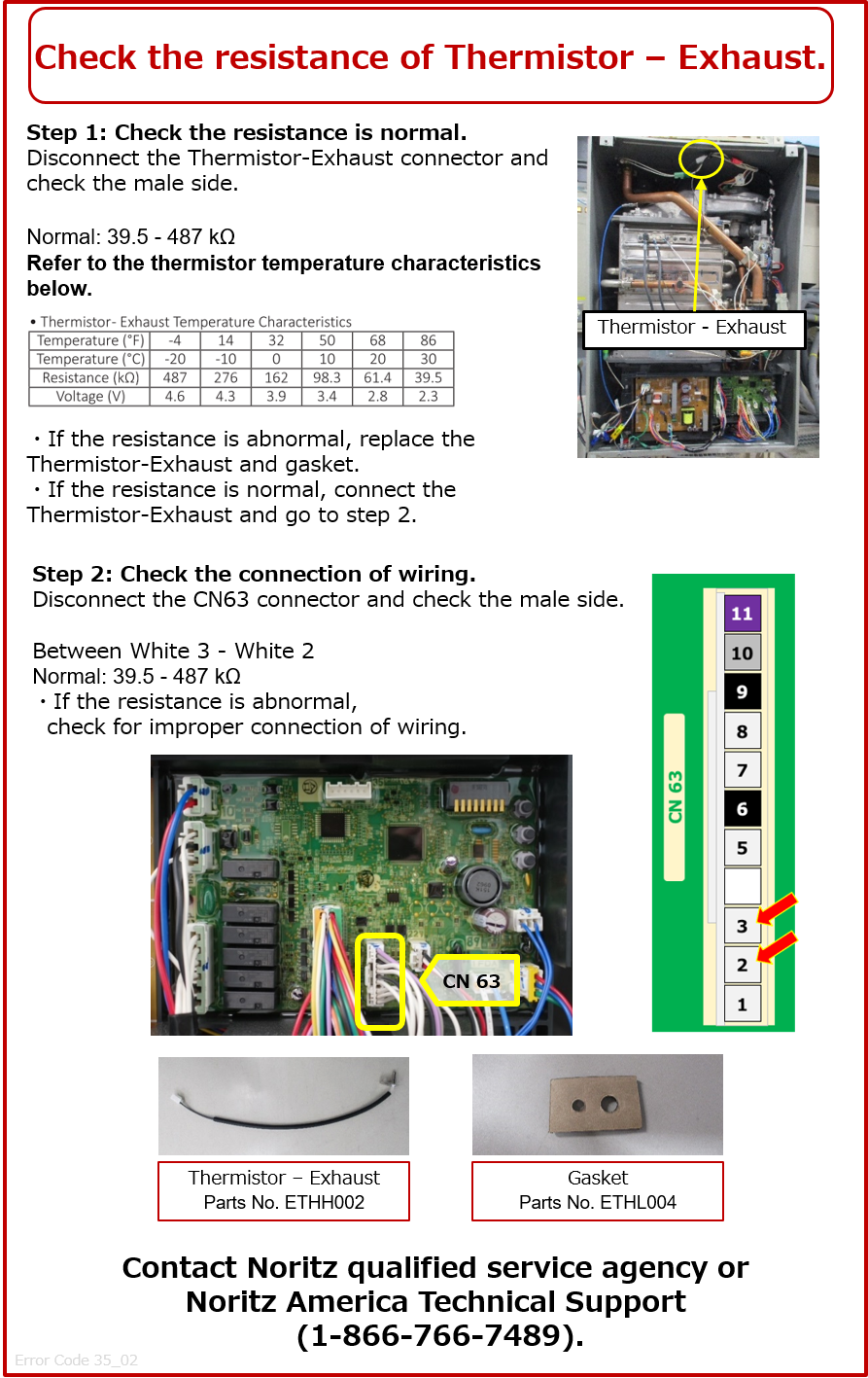 Check the resistance of Thermistor – Exhaust.

Step 1: Check the resistance is normal.
Disconnect the Thermistor-Exhaust connector and check the male side.

Normal: 39.5 - 487 kΩ
Refer to the thermistor temperature characteristics below.

• Thermistor- Exhaust Temperature Characteristics

| Temperature (°F) | -4 | 14 | 32 | 50 | 68 | 86 |
|---|---|---|---|---|---|---|
| Temperature (°C) | -20 | -10 | 0 | 10 | 20 | 30 |
| Resistance (kΩ) | 487 | 276 | 162 | 98.3 | 61.4 | 39.5 |
| Voltage (V) | 4.6 | 4.3 | 3.9 | 3.4 | 2.8 | 2.3 |

・If the resistance is abnormal, replace the Thermistor-Exhaust and gasket.
・If the resistance is normal, connect the Thermistor-Exhaust and go to step 2.

Thermistor - Exhaust

Step 2: Check the connection of wiring.
Disconnect the CN63 connector and check the male side.

Between White 3 - White 2
Normal: 39.5 - 487 kΩ
・If the resistance is abnormal, check for improper connection of wiring.

CN 63

CN 63
11
10
9
8
7
6
5
3
2
1

Thermistor – Exhaust
Parts No. ETHH002

Gasket
Parts No. ETHL004

Contact Noritz qualified service agency or Noritz America Technical Support (1-866-766-7489).

Error Code 35_02