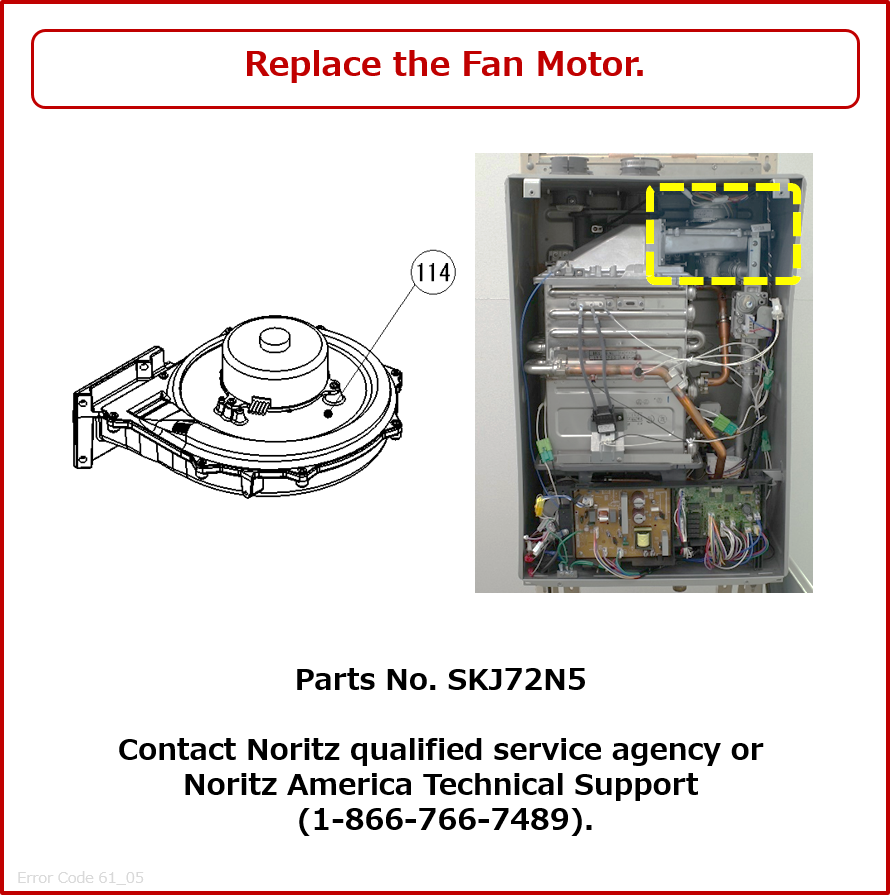 Replace the Fan Motor.

114

Parts No. SKJ72N5

Contact Noritz qualified service agency or Noritz America Technical Support (1-866-766-7489).

Error Code 61_05