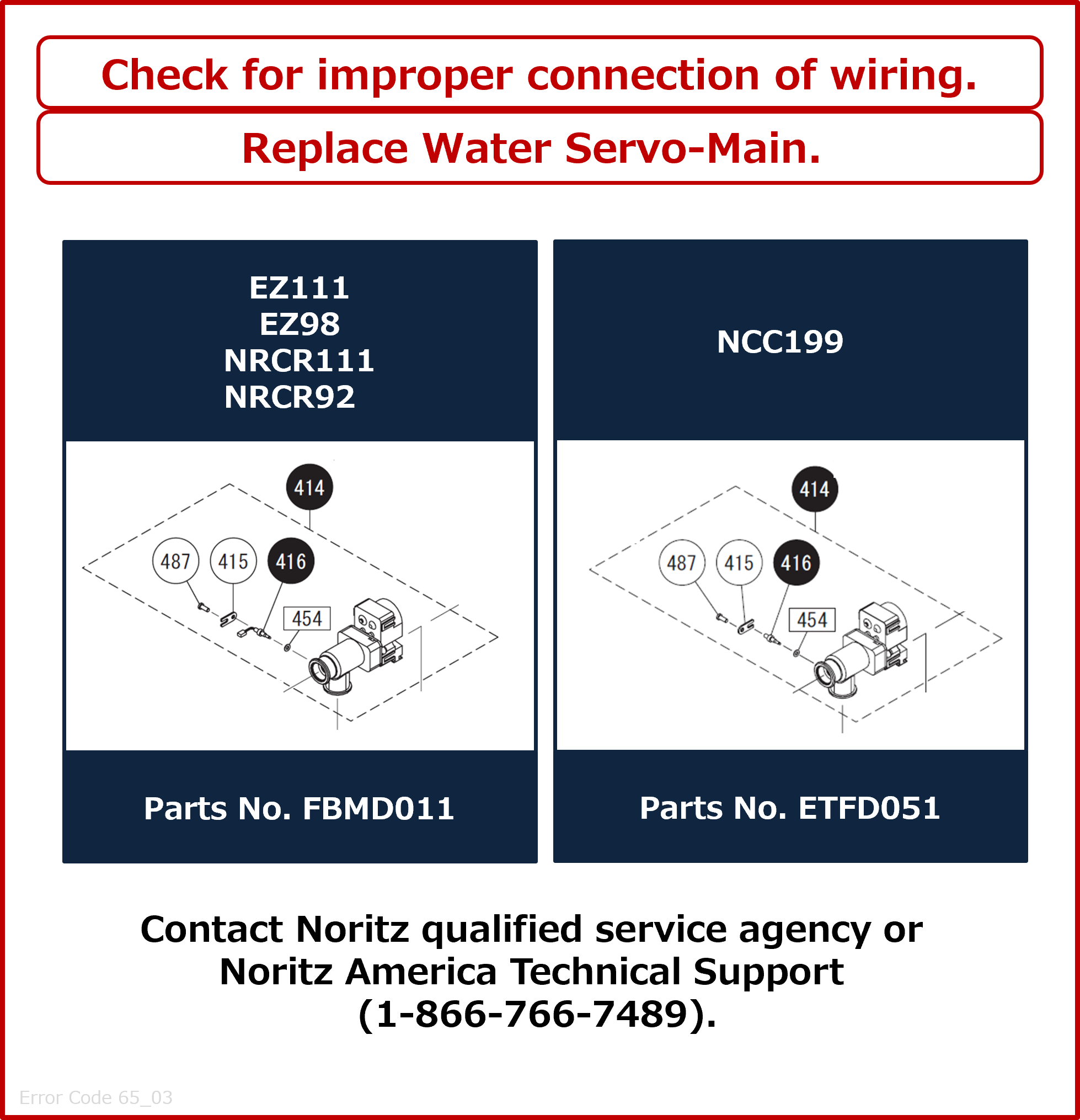 Check for improper connection of wiring.

Replace Water Servo-Main.

EZ111
EZ98
NRCR111
NRCR92

414
487
415
416
454

Parts No. FBMD011

NCC199

414
487
415
416
454

Parts No. ETFD051

Contact Noritz qualified service agency or Noritz America Technical Support (1-866-766-7489).

Error Code 65_03