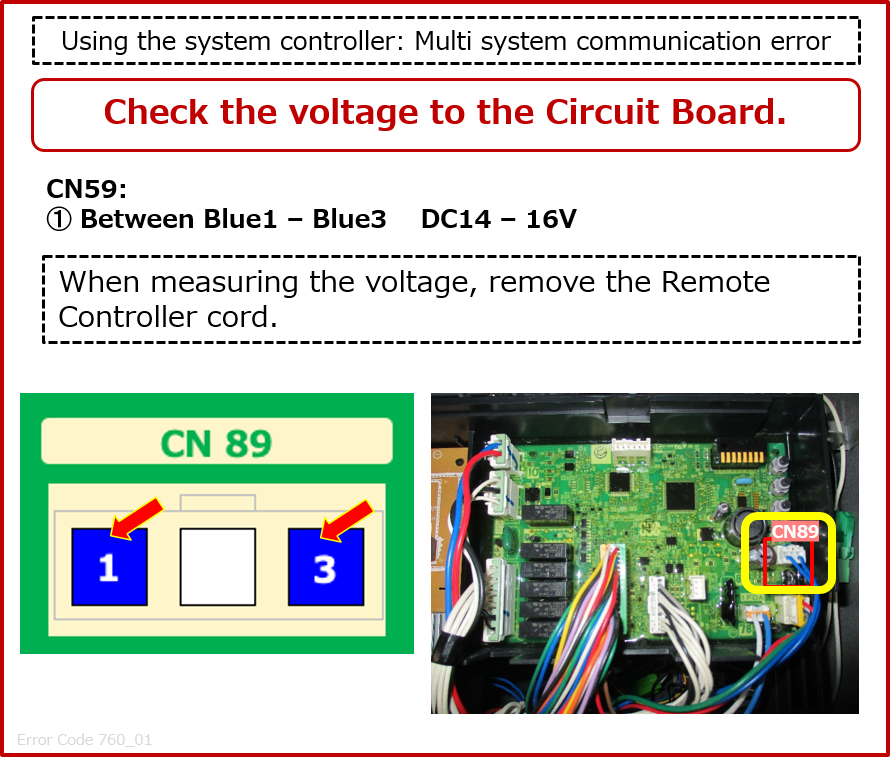 Using the system controller: Multi system communication error

Check the voltage to the Circuit Board.

CN59:
① Between Blue1 – Blue3 DC14 – 16V

When measuring the voltage, remove the Remote Controller cord.

CN 89

1

3

CN89

Error Code 760_01