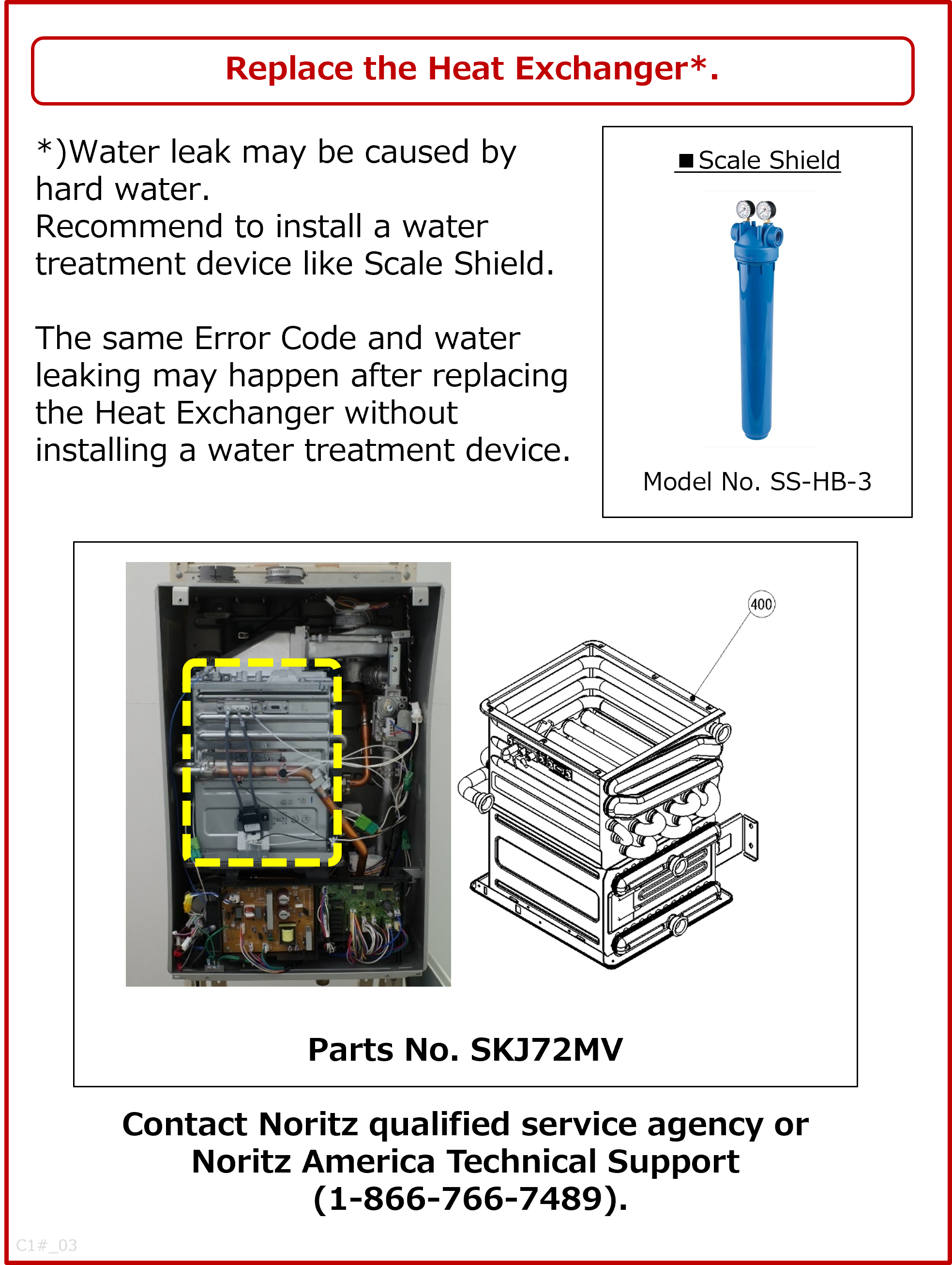 Replace the Heat Exchanger*.

*)Water leak may be caused by hard water.
Recommend to install a water treatment device like Scale Shield.

The same Error Code and water leaking may happen after replacing the Heat Exchanger without installing a water treatment device.

■Scale Shield

Model No. SS-HB-3

400

Parts No. SKJ72MV

Contact Noritz qualified service agency or Noritz America Technical Support (1-866-766-7489).

C1#_03